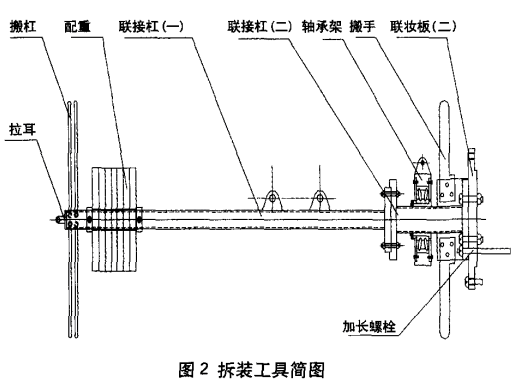 搬杠 配重 联接杠(一) 联接杠(二) 轴承架 搬手 联妆板(二)

拉耳

加长螺栓

图 2 拆装工具简图